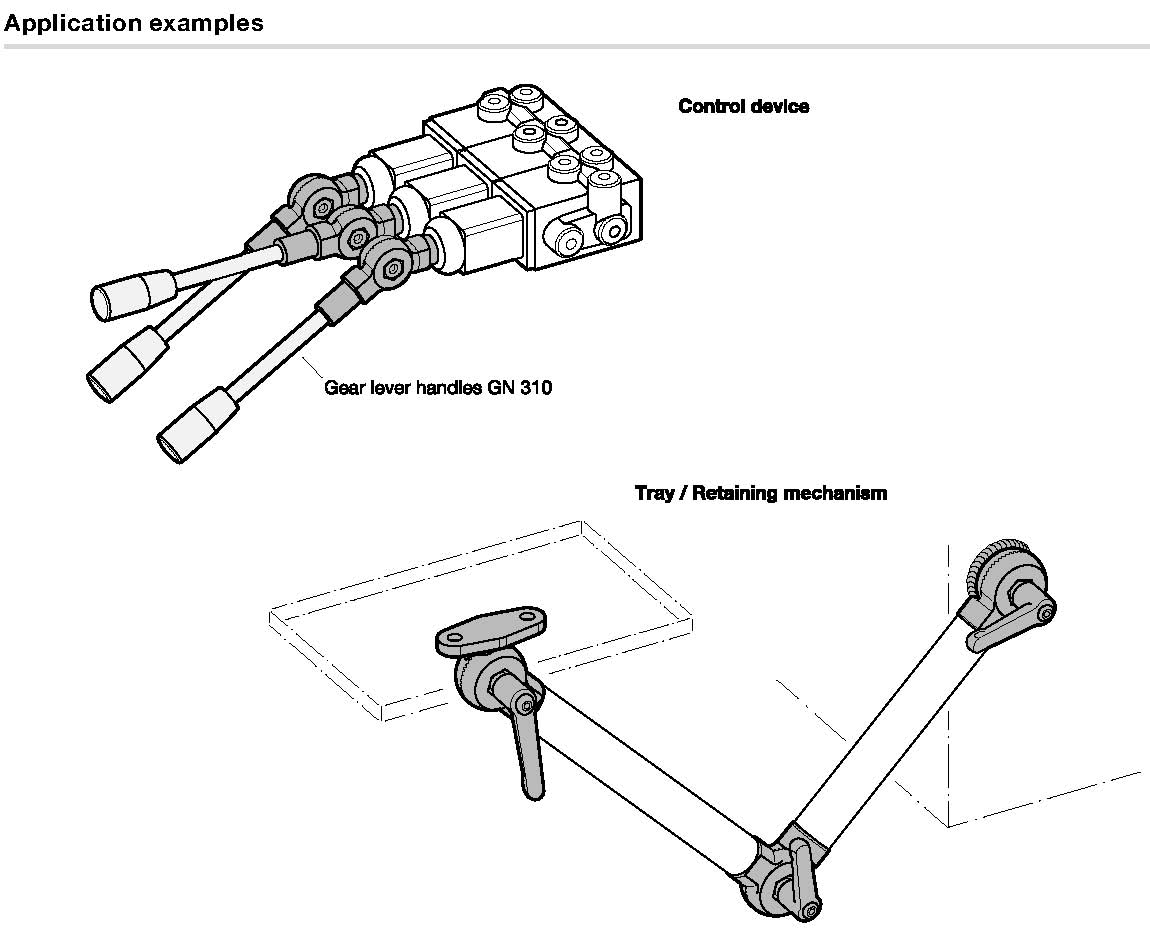 Application examples

Control device

Gear lever handles GN 310

Tray / Retaining mechanism