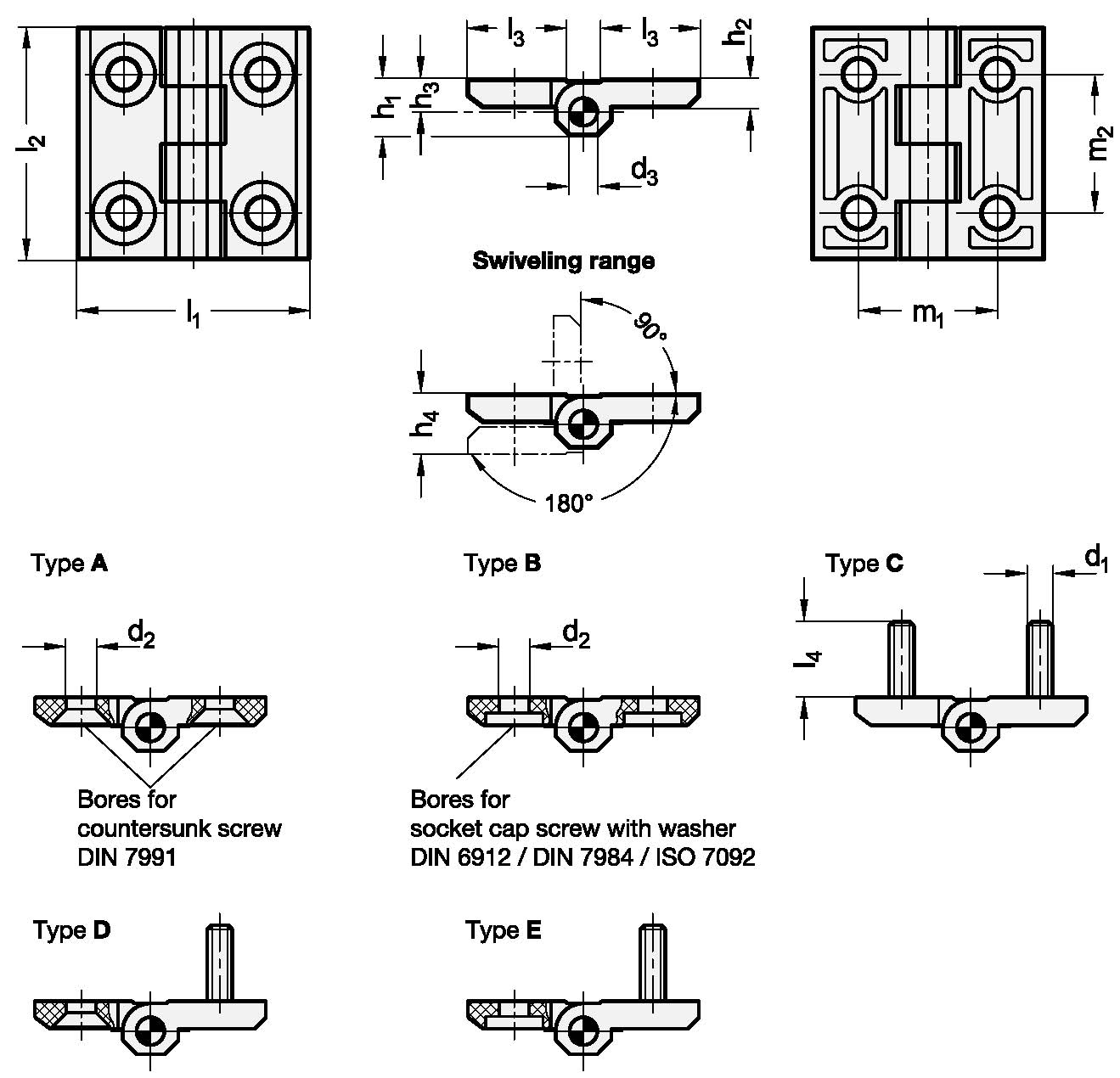 $l_2$

$l_1$

$l_3$ $l_3$ $h_2$

$h_1$ $h_3$

$d_3$

$m_2$

$m_1$

Swiveling range

90°

$h_4$

180°

Type A

$d_2$

Bores for countersunk screw DIN 7991

Type B

$d_2$

Bores for socket cap screw with washer DIN 6912 / DIN 7984 / ISO 7092

Type C

$d_1$

$l_4$

Type D

Type E