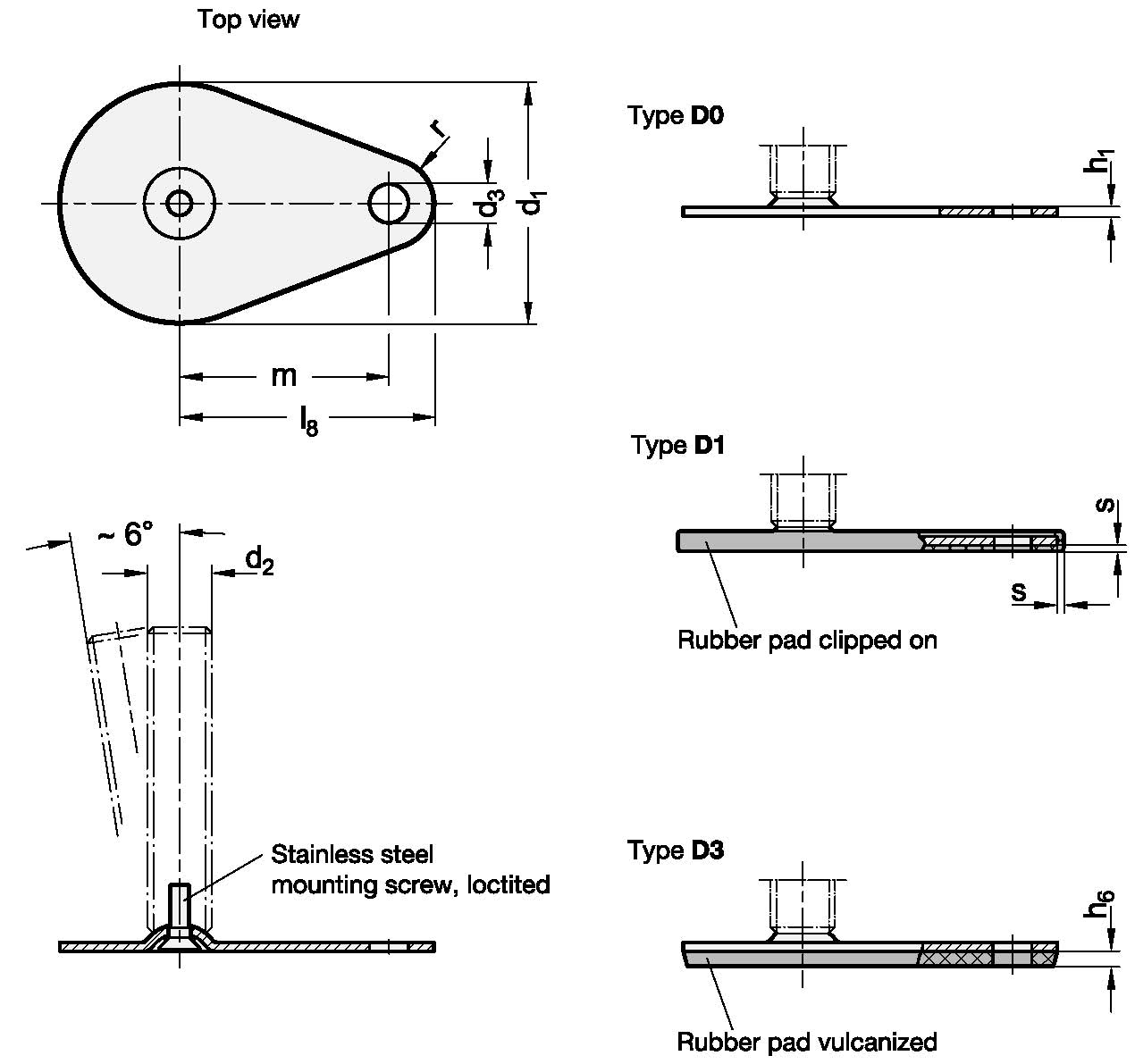 Top view

r

$d_3$

$d_1$

m

$l_8$

~ 6°

$d_2$

Stainless steel mounting screw, loctited

Type **D0**

$h_1$

Type **D1**

s

s

Rubber pad clipped on

Type **D3**

$h_6$

Rubber pad vulcanized