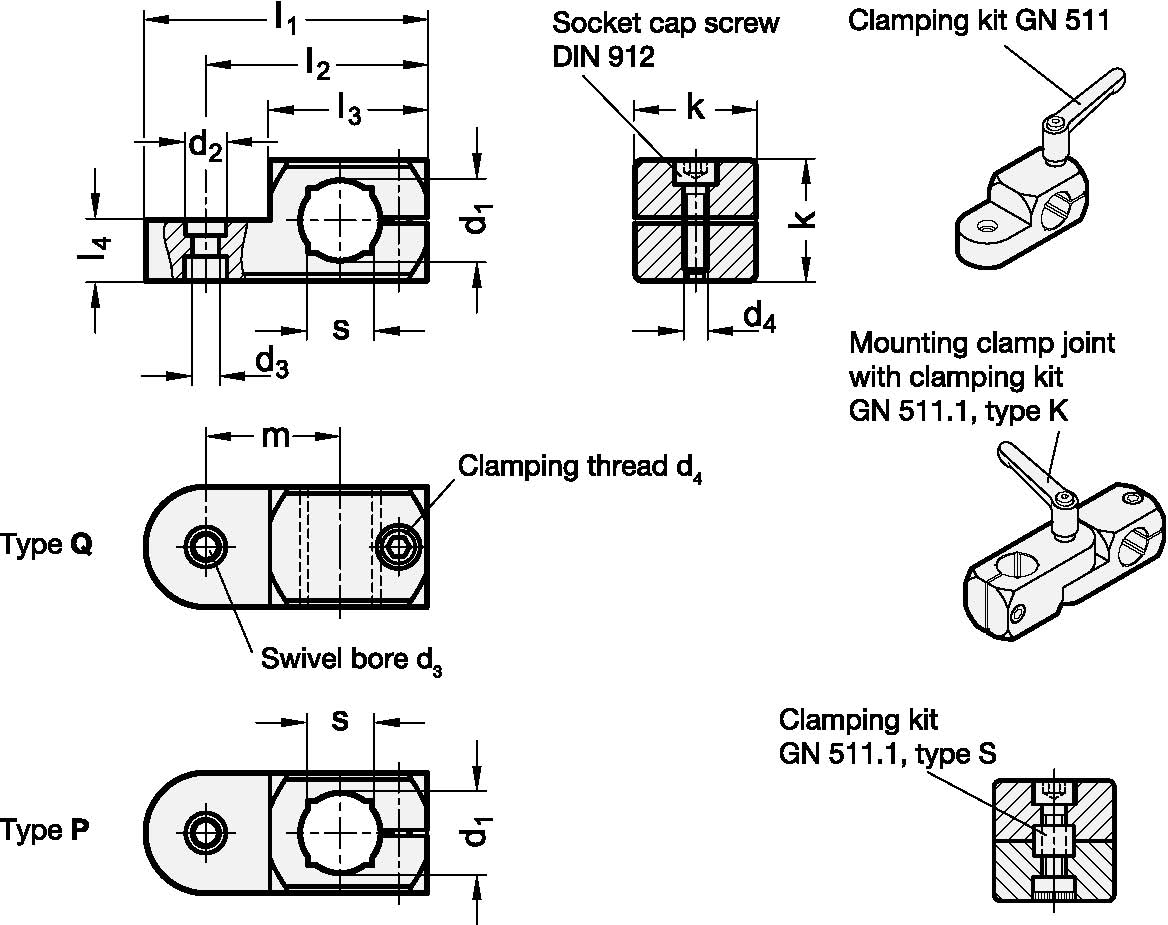 $l_1$
$l_2$
$l_3$
$d_2$
$l_4$
$d_1$
s
$d_3$

Socket cap screw DIN 912
k
k
$d_4$

Clamping kit GN 511

Mounting clamp joint with clamping kit GN 511.1, type K

m
Clamping thread $d_4$
Type **Q**
Swivel bore $d_3$

s
Type **P**
$d_1$

Clamping kit GN 511.1, type S