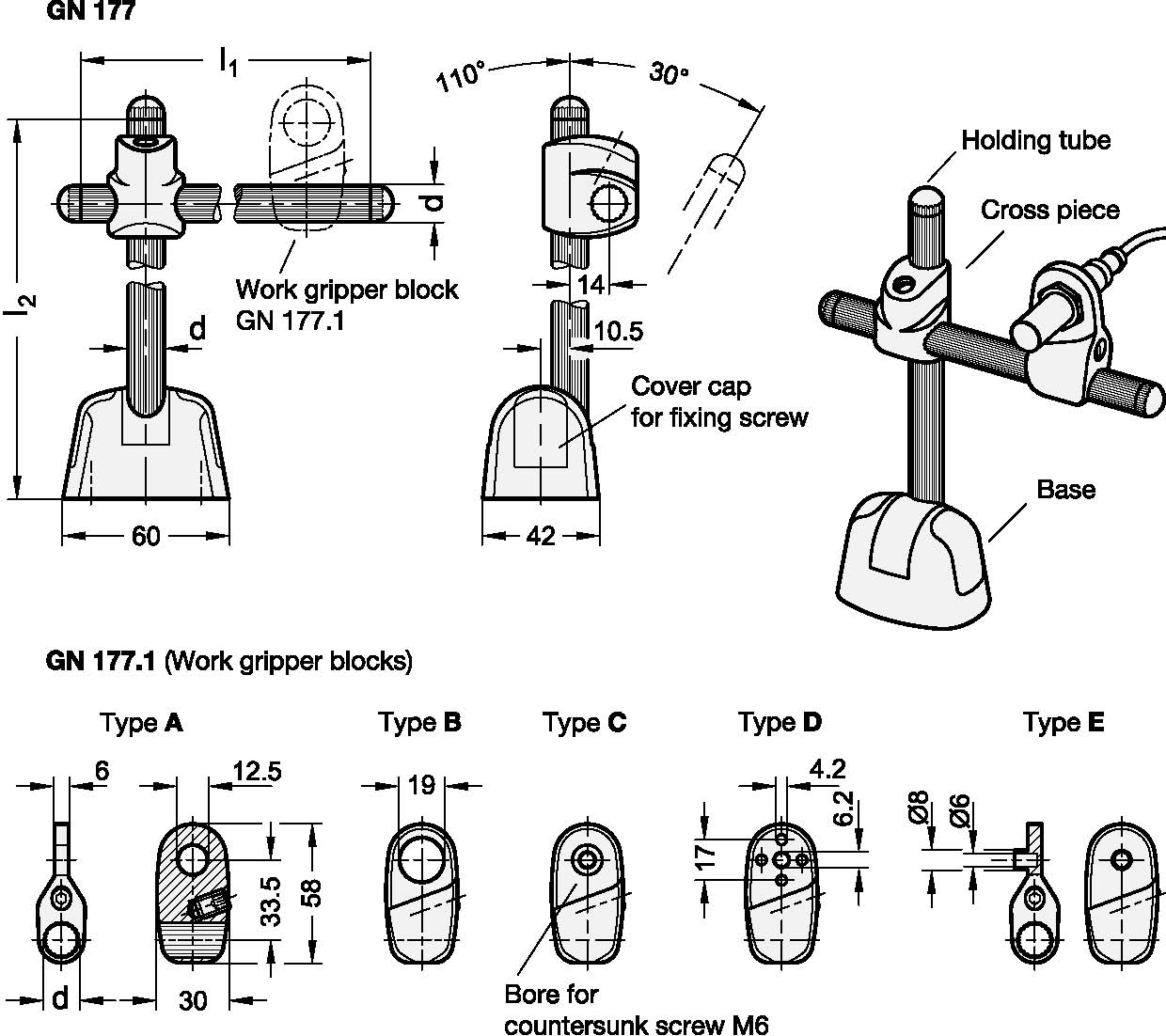 GN 177

$l_1$

$l_2$

d

Work gripper block GN 177.1

d

60

110°

30°

14

10.5

Cover cap for fixing screw

42

Holding tube

Cross piece

Base

GN 177.1 (Work gripper blocks)

Type A

6

12.5

33.5

58

d

30

Type B

19

Type C

Bore for countersunk screw M6

Type D

4.2

6.2

17

Type E

Ø8

Ø6