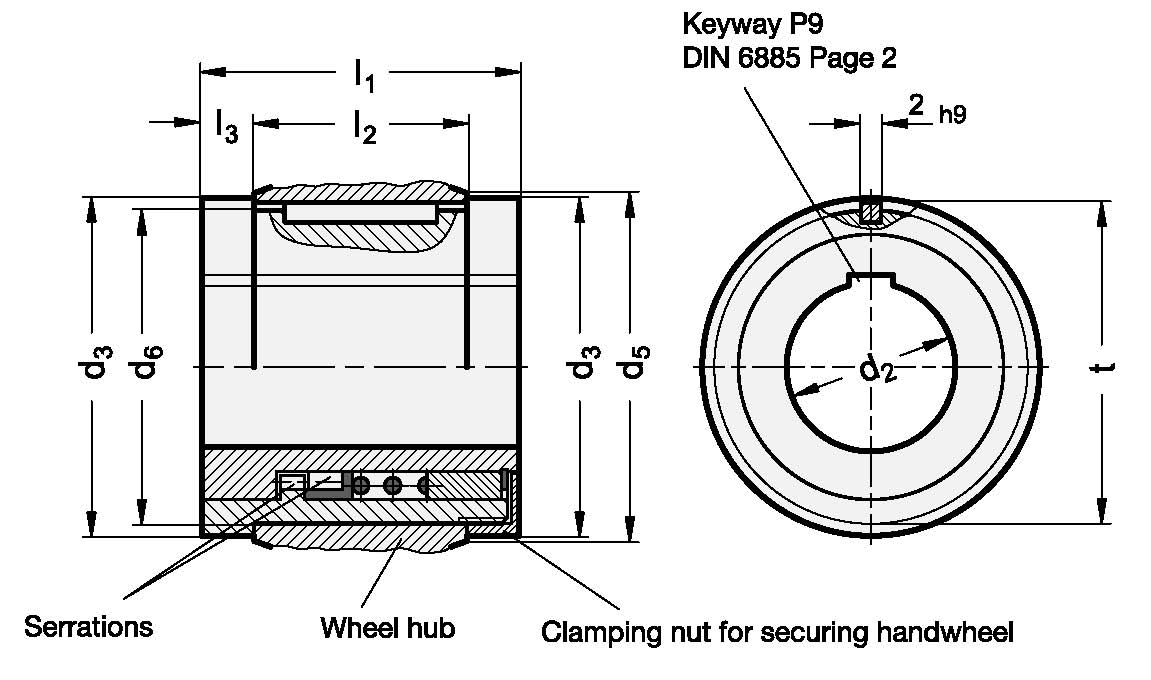 Keyway P9
DIN 6885 Page 2

$l_1$

$l_3$ $l_2$

2 h9

$d_3$ $d_6$ $d_3$ $d_5$

$d_2$

t

Serrations

Wheel hub

Clamping nut for securing handwheel