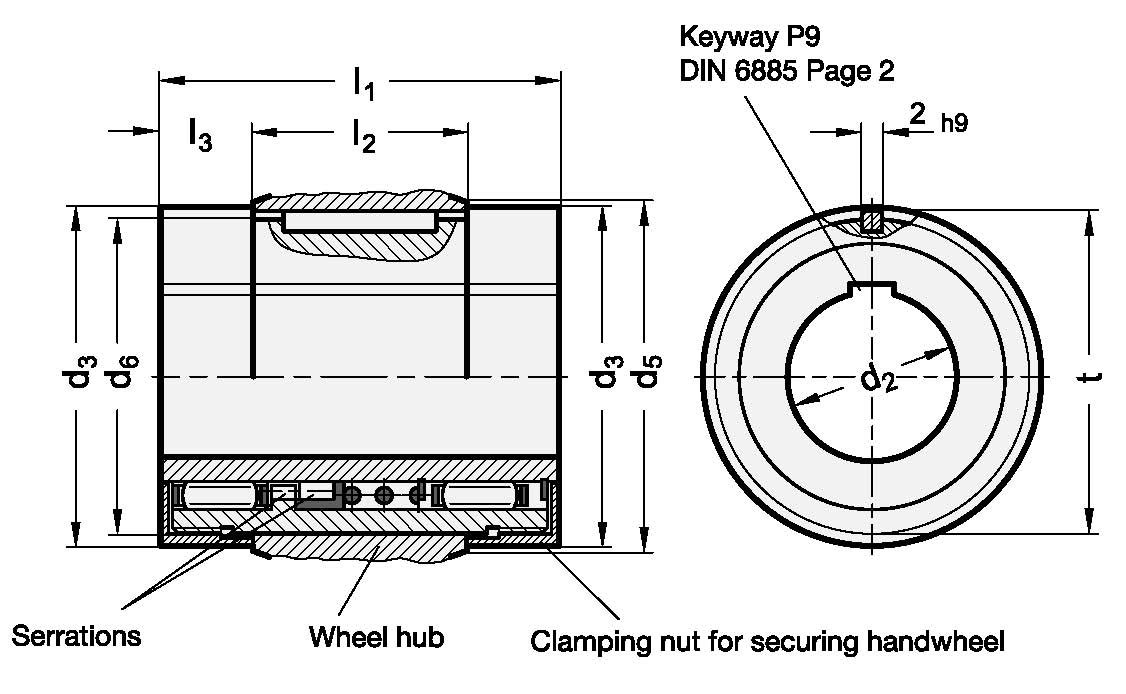 Keyway P9
DIN 6885 Page 2

$l_1$

$l_3$

$l_2$

2 h9

$d_3$

$d_6$

$d_3$

$d_5$

$d_2$

t

Serrations

Wheel hub

Clamping nut for securing handwheel