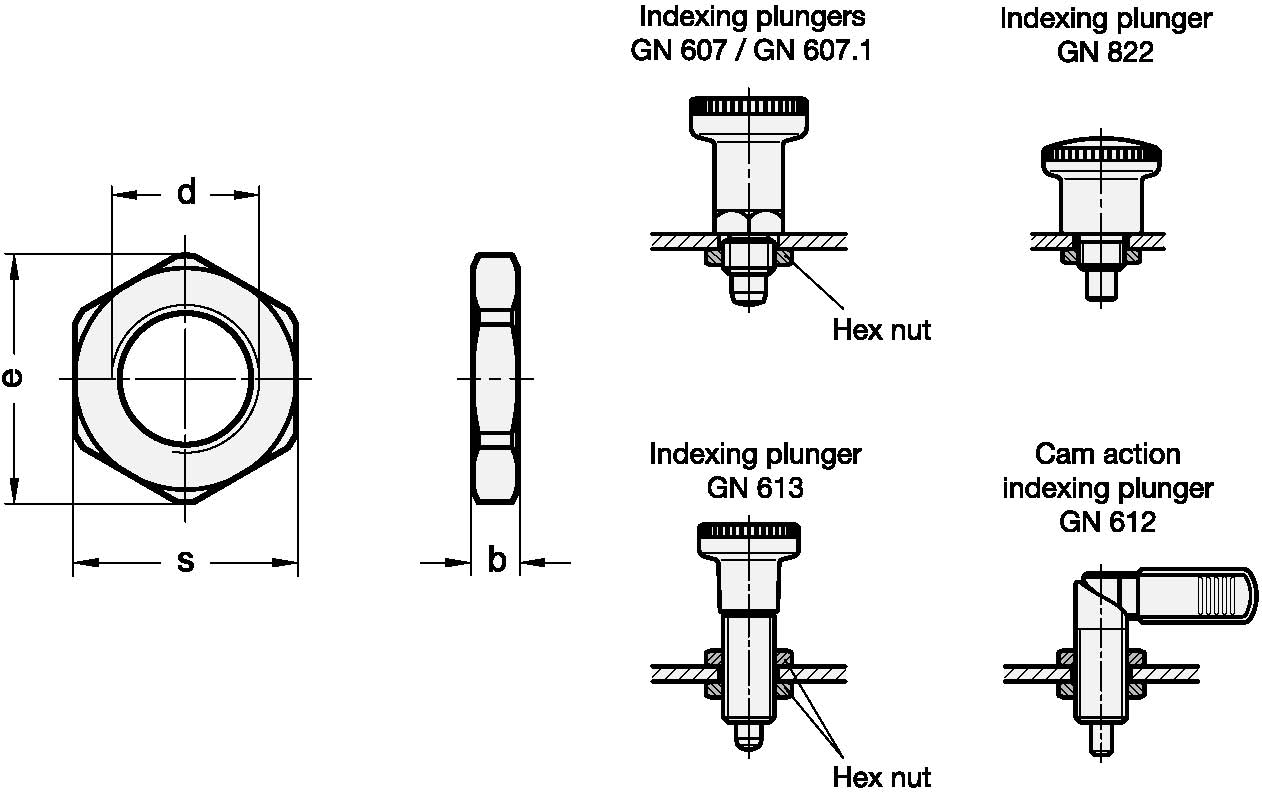 d

e

s

b

Indexing plungers
GN 607 / GN 607.1

Hex nut

Indexing plunger
GN 822

Indexing plunger
GN 613

Hex nut

Cam action
indexing plunger
GN 612