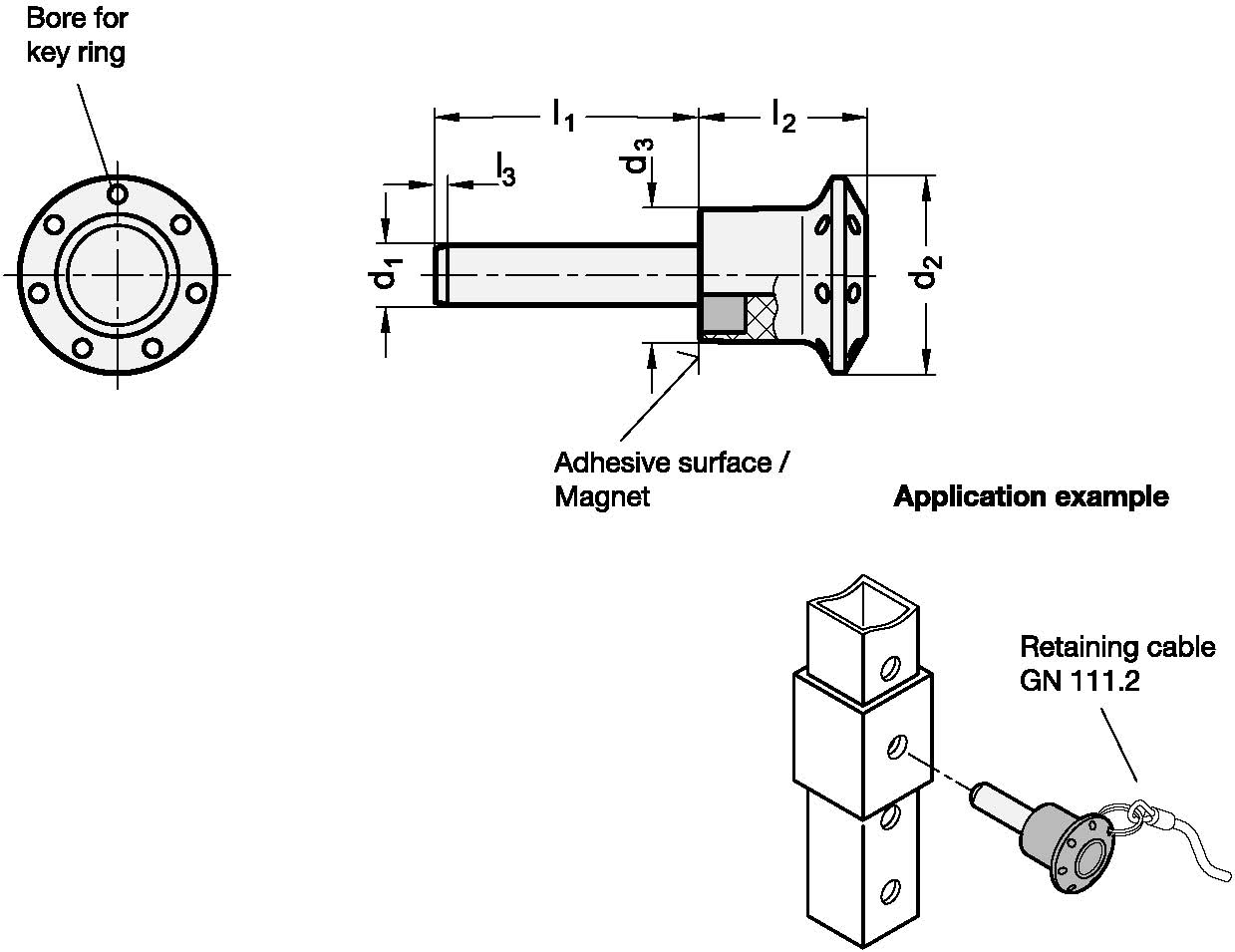 Bore for key ring

$l_1$

$l_2$

$l_3$

$d_3$

$d_1$

$d_2$

Adhesive surface / Magnet

Application example

Retaining cable GN 111.2