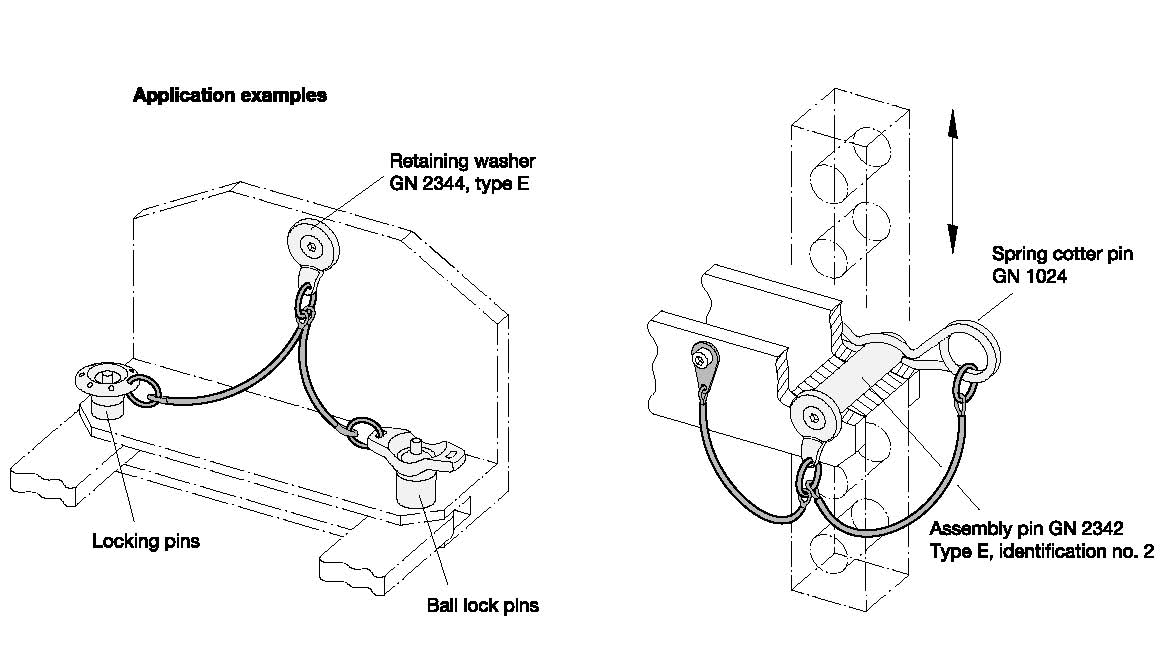 Application examples

Retaining washer
GN 2344, type E

Locking pins

Ball lock pins

Spring cotter pin
GN 1024

Assembly pin GN 2342
Type E, identification no. 2