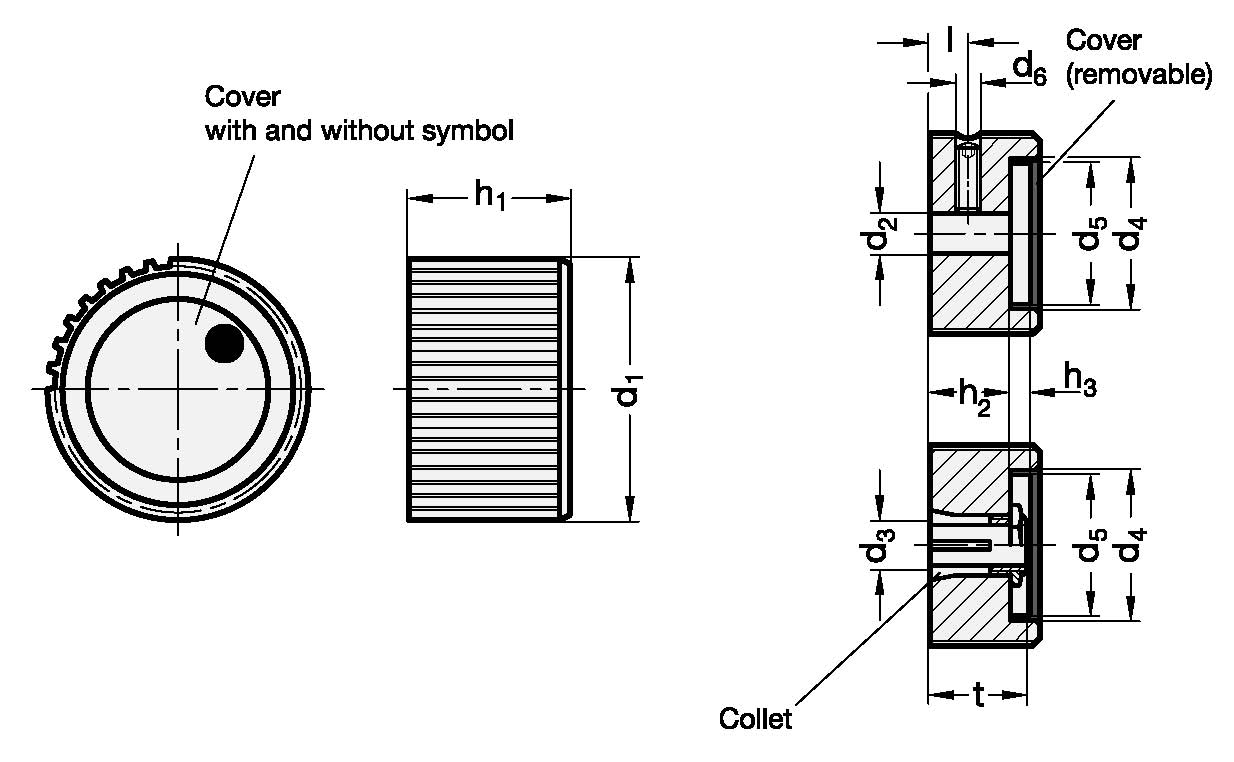 Cover
with and without symbol

$h_1$

$d_1$

$l$

$d_6$

Cover
(removable)

$d_2$

$d_5$

$d_4$

$h_2$

$h_3$

$d_3$

$d_5$

$d_4$

Collet

$t$