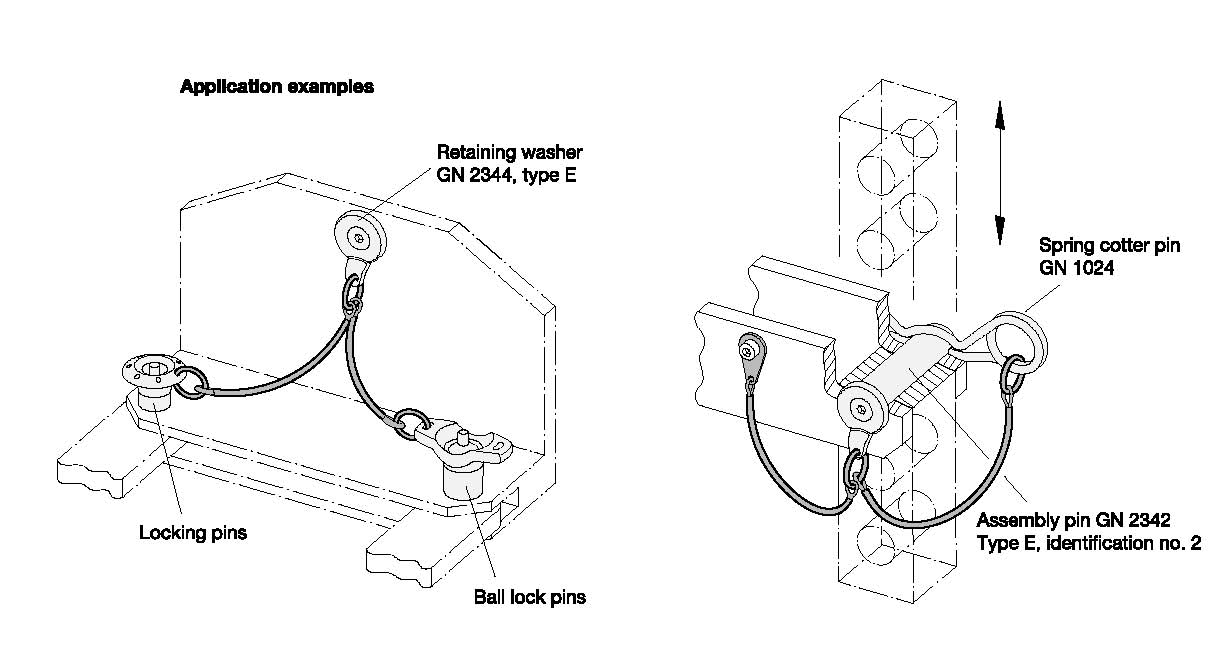 Application examples

Retaining washer
GN 2344, type E

Locking pins

Ball lock pins

Spring cotter pin
GN 1024

Assembly pin GN 2342
Type E, identification no. 2