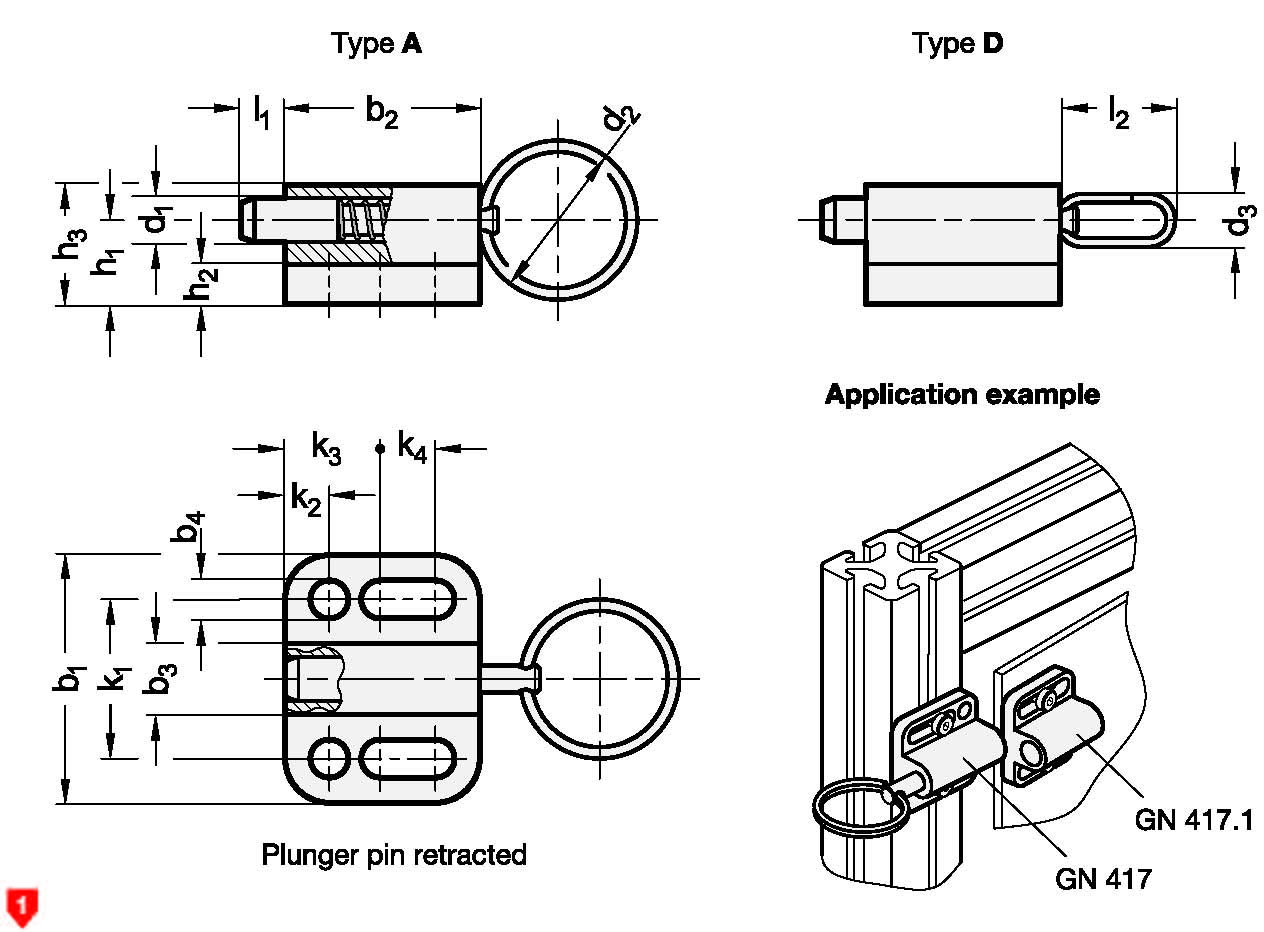 Type **A**

$l_1$ $b_2$ $d_2$

$h_3$ $h_1$ $d_1$ $h_2$

Type **D**

$l_2$

$d_3$

**Application example**

$k_3$ $k_4$

$k_2$

$b_4$

$b_1$ $k_1$ $b_3$

Plunger pin retracted

GN 417.1

GN 417

1